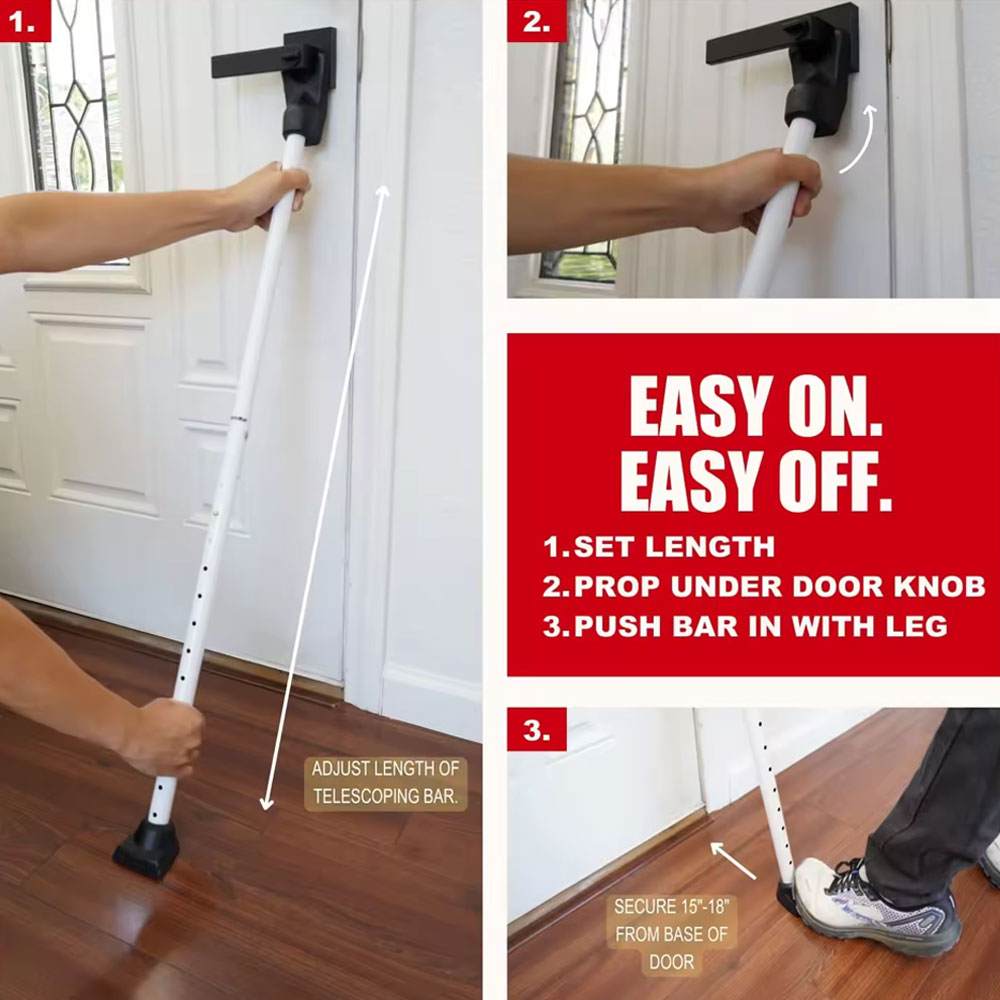 1.

ADJUST LENGTH OF TELESCOPING BAR.

2.

EASY ON.
EASY OFF.

1.SET LENGTH
2.PROP UNDER DOOR KNOB
3.PUSH BAR IN WITH LEG

3.

SECURE 15"-18" FROM BASE OF DOOR